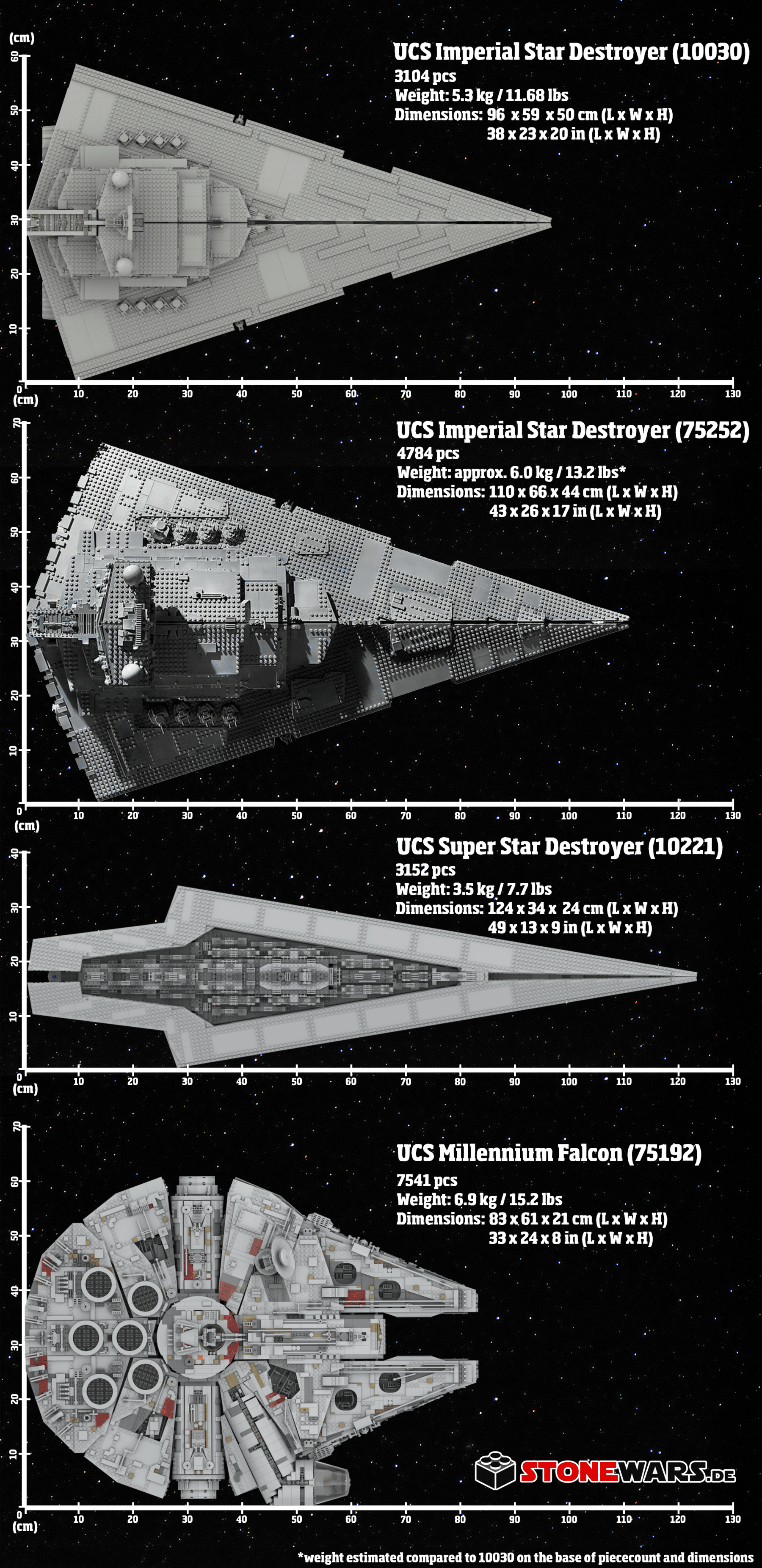 (cm)
60
50
40
30
20
10
0

UCS Imperial Star Destroyer (10030)
3104 pcs
Weight: 5.3 kg / 11.68 lbs
Dimensions: 96 x 59 x 50 cm (L x W x H)
38 x 23 x 20 in (L x W x H)

10 20 30 40 50 60 70 80 90 100 110 120 130
(cm)

70
60
50
40
30
20
10

UCS Imperial Star Destroyer (75252)
4784 pcs
Weight: approx. 6.0 kg / 13.2 lbs*
Dimensions: 110 x 66 x 44 cm (L x W x H)
43 x 26 x 17 in (L x W x H)

10 20 30 40 50 60 70 80 90 100 110 120 130
(cm)

40
30
20
10

UCS Super Star Destroyer (10221)
3152 pcs
Weight: 3.5 kg / 7.7 lbs
Dimensions: 124 x 34 x 24 cm (L x W x H)
49 x 13 x 9 in (L x W x H)

10 20 30 40 50 60 70 80 90 100 110 120 130
(cm)

70
60
50
40
30
20
10

UCS Millennium Falcon (75192)
7541 pcs
Weight: 6.9 kg / 15.2 lbs
Dimensions: 83 x 61 x 21 cm (L x W x H)
33 x 24 x 8 in (L x W x H)

STONEWARS.DE

10 20 30 40 50 60 70 80 90 100 110 120 130
(cm)

*weight estimated compared to 10030 on the base of piececount and dimensions