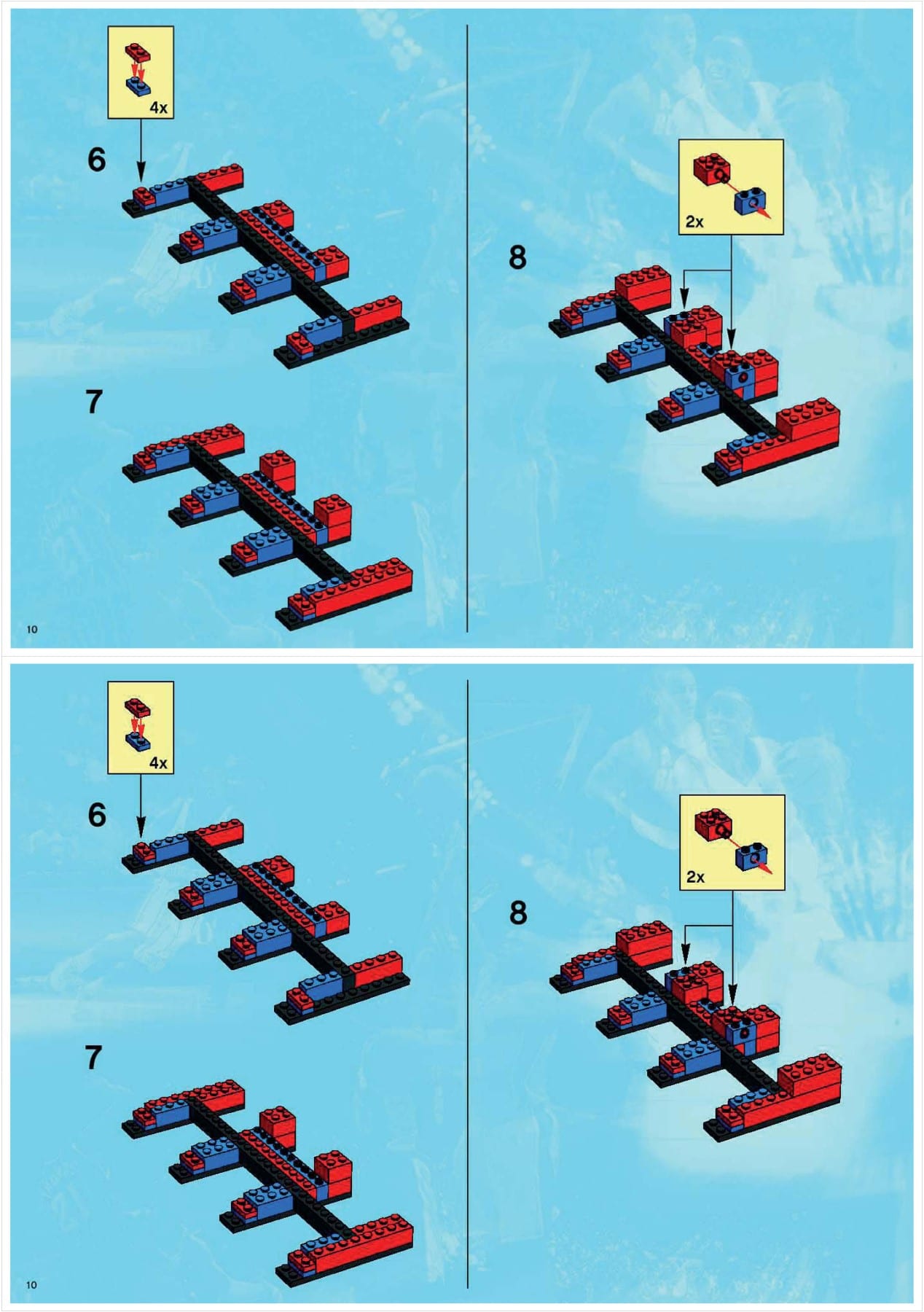 4x

6

7

10

2x

8

4x

6

7

10

2x

8