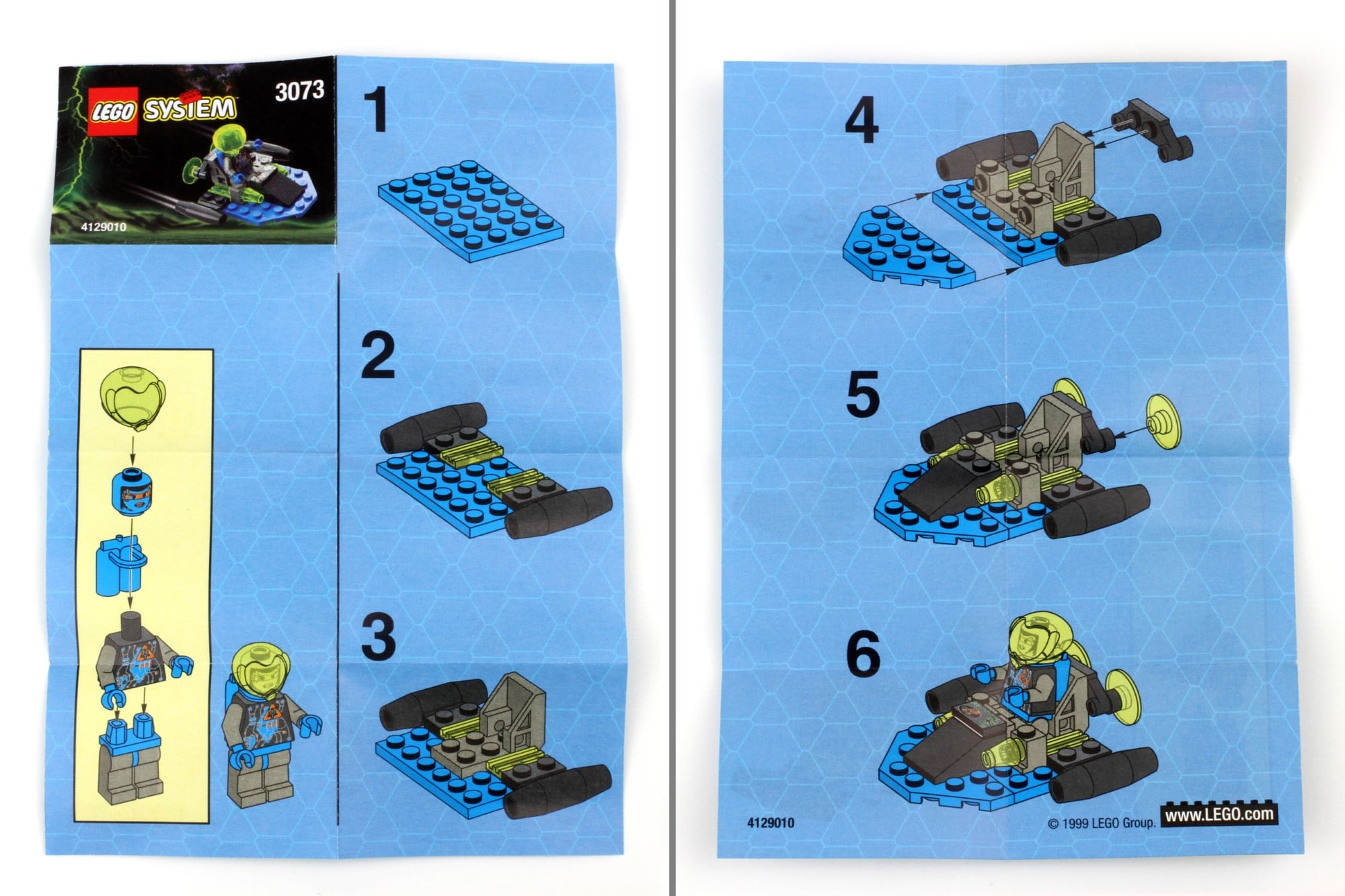 LEGO SYSTEM
3073
4129010

1

2

3

4

5

6

4129010
© 1999 LEGO Group.
www.LEGO.com