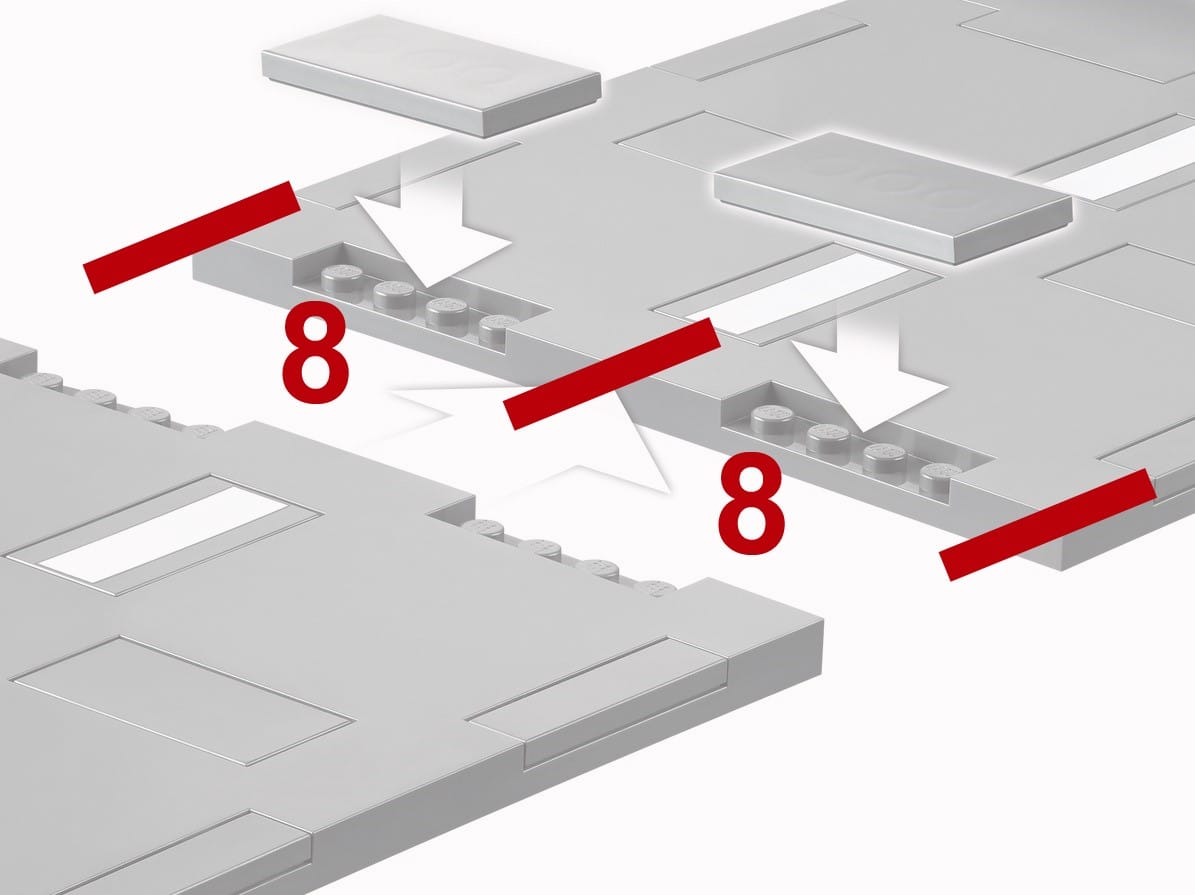 8

8