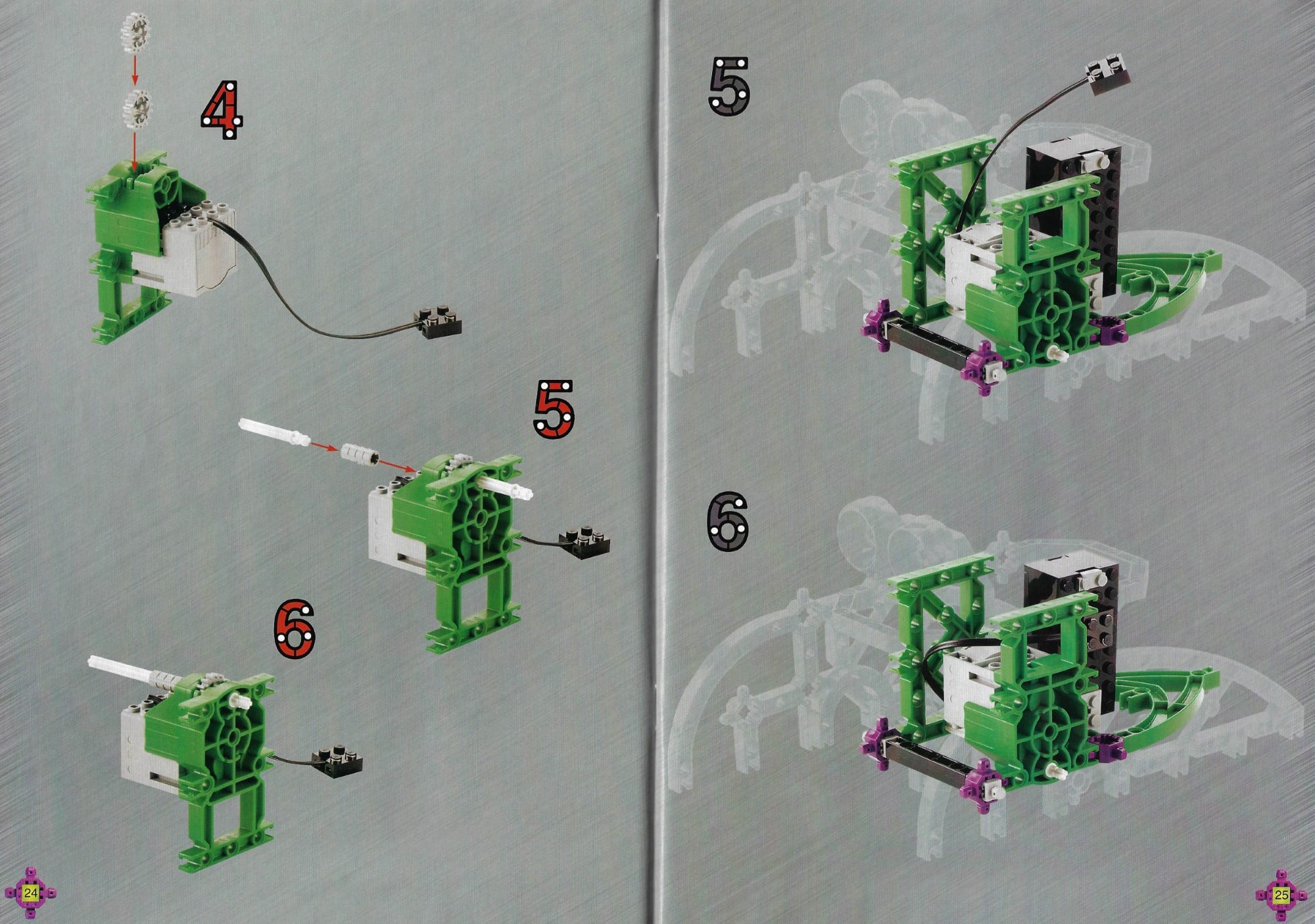 4

5

6

24

5

6

25